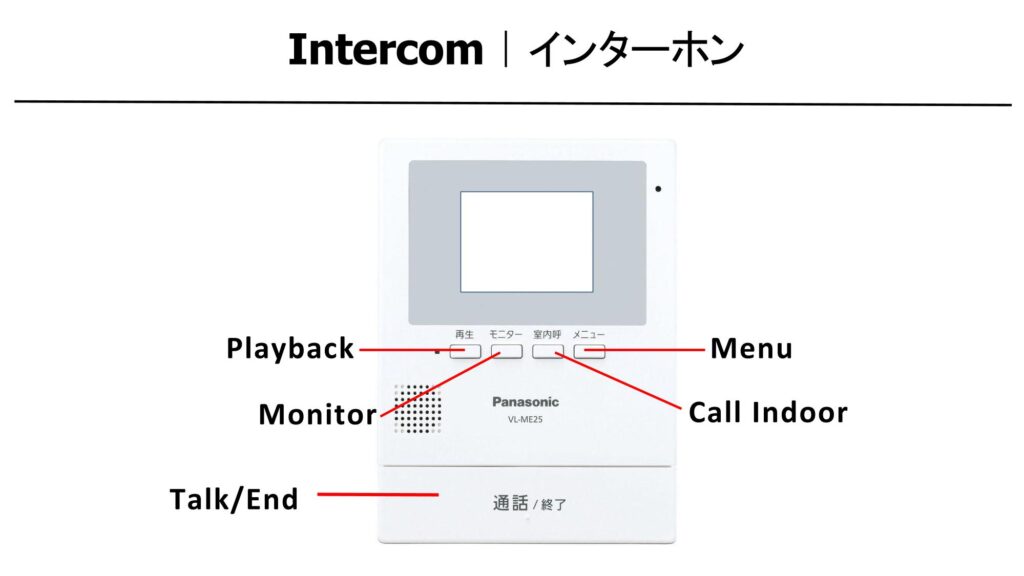 Intercom | インターホン

再生 モニター 室内呼 メニュー

Playback

Menu

Monitor

Call Indoor

Panasonic
VL-ME25

Talk/End

通話 / 終了